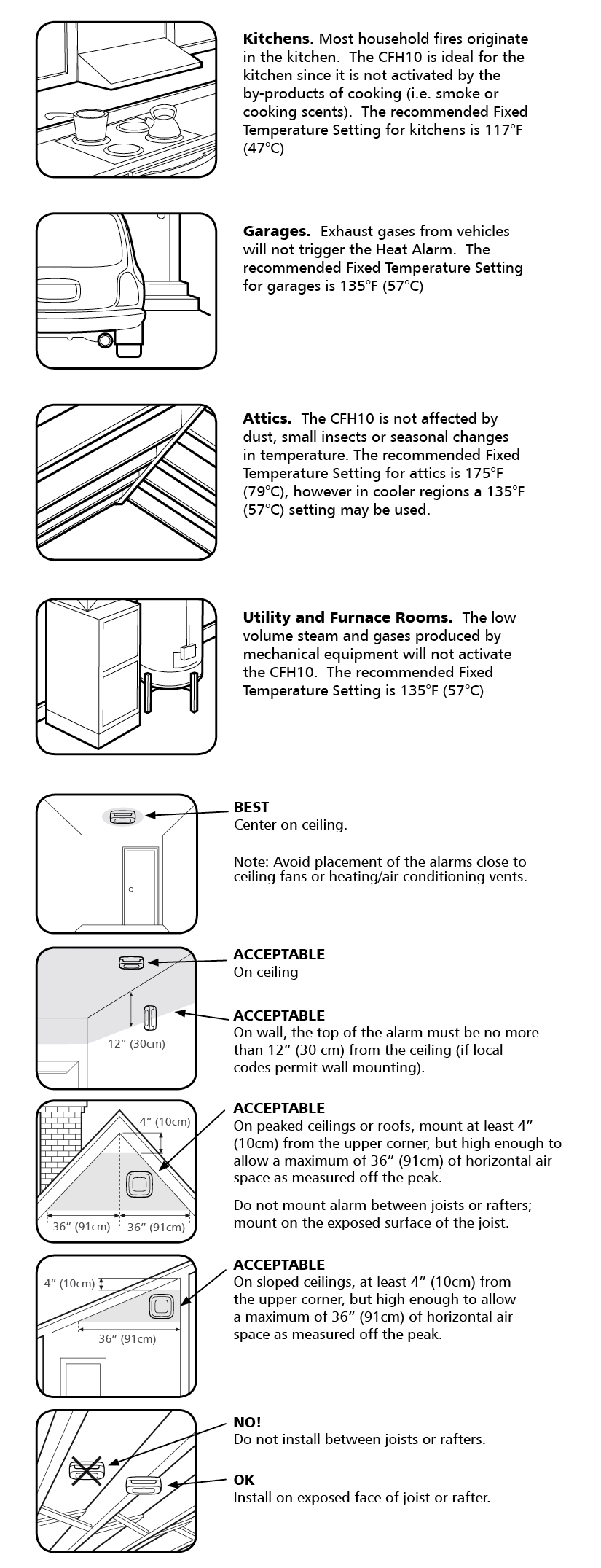 **Kitchens.** Most household fires originate in the kitchen. The CFH10 is ideal for the kitchen since it is not activated by the by-products of cooking (i.e. smoke or cooking scents). The recommended Fixed Temperature Setting for kitchens is 117°F (47°C)

**Garages.** Exhaust gases from vehicles will not trigger the Heat Alarm. The recommended Fixed Temperature Setting for garages is 135°F (57°C)

**Attics.** The CFH10 is not affected by dust, small insects or seasonal changes in temperature. The recommended Fixed Temperature Setting for attics is 175°F (79°C), however in cooler regions a 135°F (57°C) setting may be used.

**Utility and Furnace Rooms.** The low volume steam and gases produced by mechanical equipment will not activate the CFH10. The recommended Fixed Temperature Setting is 135°F (57°C)

**BEST**
Center on ceiling.

Note: Avoid placement of the alarms close to ceiling fans or heating/air conditioning vents.

**ACCEPTABLE**
On ceiling

12" (30cm)

**ACCEPTABLE**
On wall, the top of the alarm must be no more than 12" (30 cm) from the ceiling (if local codes permit wall mounting).

4" (10cm)

36" (91cm) 36" (91cm)

**ACCEPTABLE**
On peaked ceilings or roofs, mount at least 4" (10cm) from the upper corner, but high enough to allow a maximum of 36" (91cm) of horizontal air space as measured off the peak.

Do not mount alarm between joists or rafters; mount on the exposed surface of the joist.

4" (10cm)

36" (91cm)

**ACCEPTABLE**
On sloped ceilings, at least 4" (10cm) from the upper corner, but high enough to allow a maximum of 36" (91cm) of horizontal air space as measured off the peak.

**NO!**
Do not install between joists or rafters.

**OK**
Install on exposed face of joist or rafter.